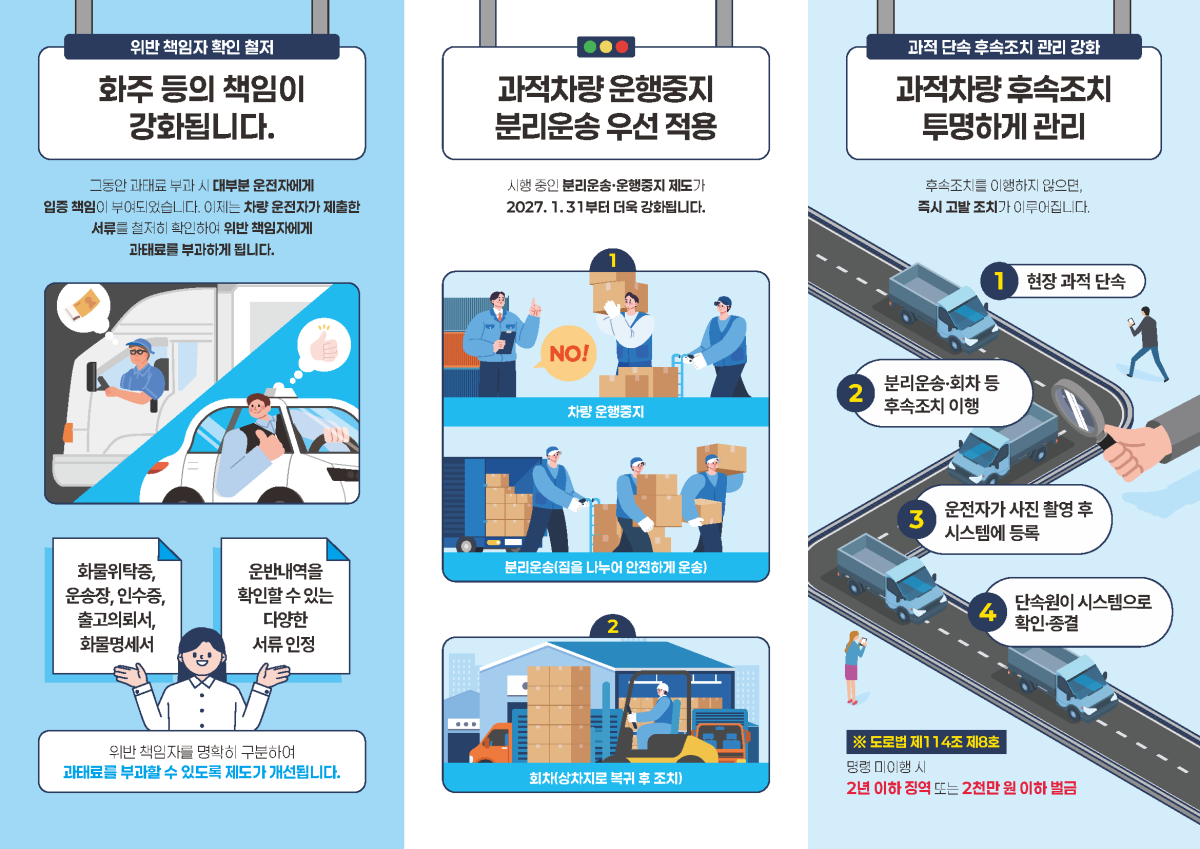 위반 책임자 확인 철저

화주 등의 책임이 강화됩니다.

그동안 과태료 부과 시 대부분 운전자에게 입증 책임이 부여되었습니다. 이제는 차량 운전자가 제출한 서류를 철저히 확인하여 위반 책임자에게 과태료를 부과하게 됩니다.

화물위탁증, 운송장, 인수증, 출고의뢰서, 화물명세서

운반내역을 확인할 수 있는 다양한 서류 인정

위반 책임자를 명확히 구분하여 과태료를 부과할 수 있도록 제도가 개선됩니다.

과적차량 운행중지 분리운송 우선 적용

시행 중인 분리운송·운행중지 제도가 2027. 1. 31부터 더욱 강화됩니다.

1

NO!

차량 운행중지

분리운송(짐을 나누어 안전하게 운송)

2

회차(상차지로 복귀 후 조치)

과적 단속 후속조치 관리 강화

과적차량 후속조치 투명하게 관리

후속조치를 이행하지 않으면, 즉시 고발 조치가 이루어집니다.

1 현장 과적 단속

2 분리운송·회차 등 후속조치 이행

3 운전자가 사진 촬영 후 시스템에 등록

4 단속원이 시스템으로 확인·종결

※ 도로법 제114조 제8호
명령 미이행 시
2년 이하 징역 또는 2천만 원 이하 벌금